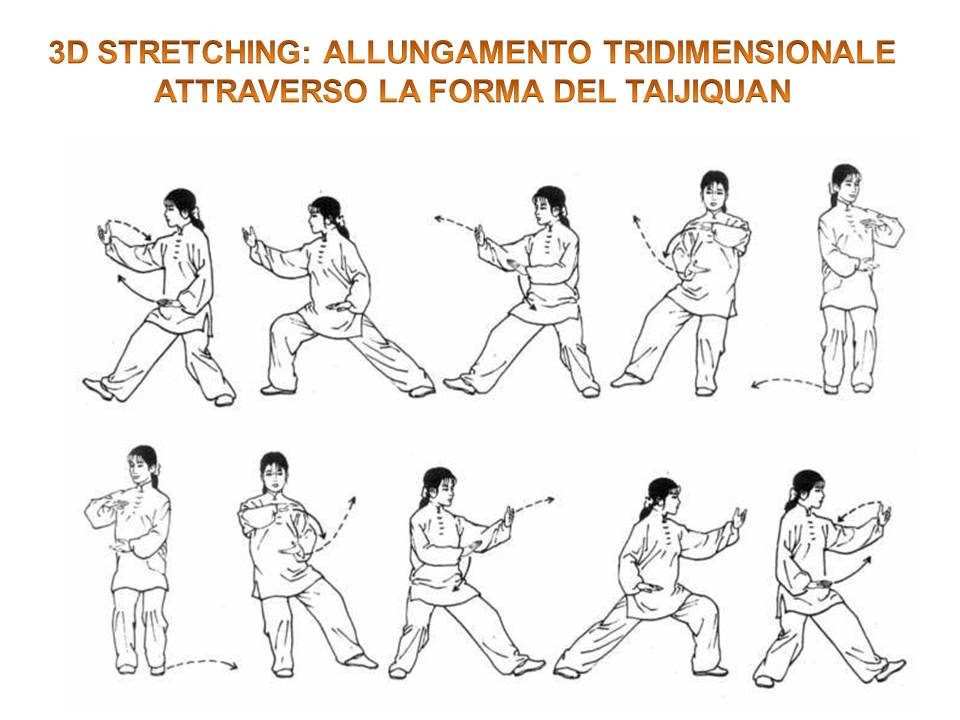 3D STRETCHING: ALLUNGAMENTO TRIDIMENSIONALE ATTRAVERSO LA FORMA DEL TAIJIQUAN